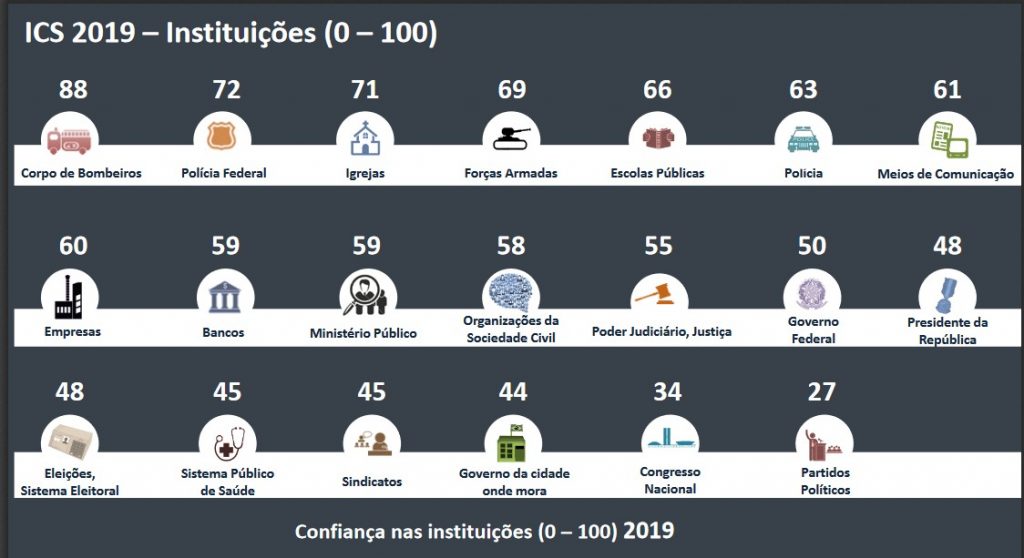 ICS 2019 – Instituições (0 – 100)

88
Corpo de Bombeiros

72
Polícia Federal

71
Igrejas

69
Forças Armadas

66
Escolas Públicas

63
Polícia

61
Meios de Comunicação

60
Empresas

59
Bancos

59
Ministério Público

58
Organizações da Sociedade Civil

55
Poder Judiciário, Justiça

50
Governo Federal

48
Presidente da República

48
Eleições, Sistema Eleitoral

45
Sistema Público de Saúde

45
Sindicatos

44
Governo da cidade onde mora

34
Congresso Nacional

27
Partidos Políticos

Confiança nas instituições (0 – 100) 2019